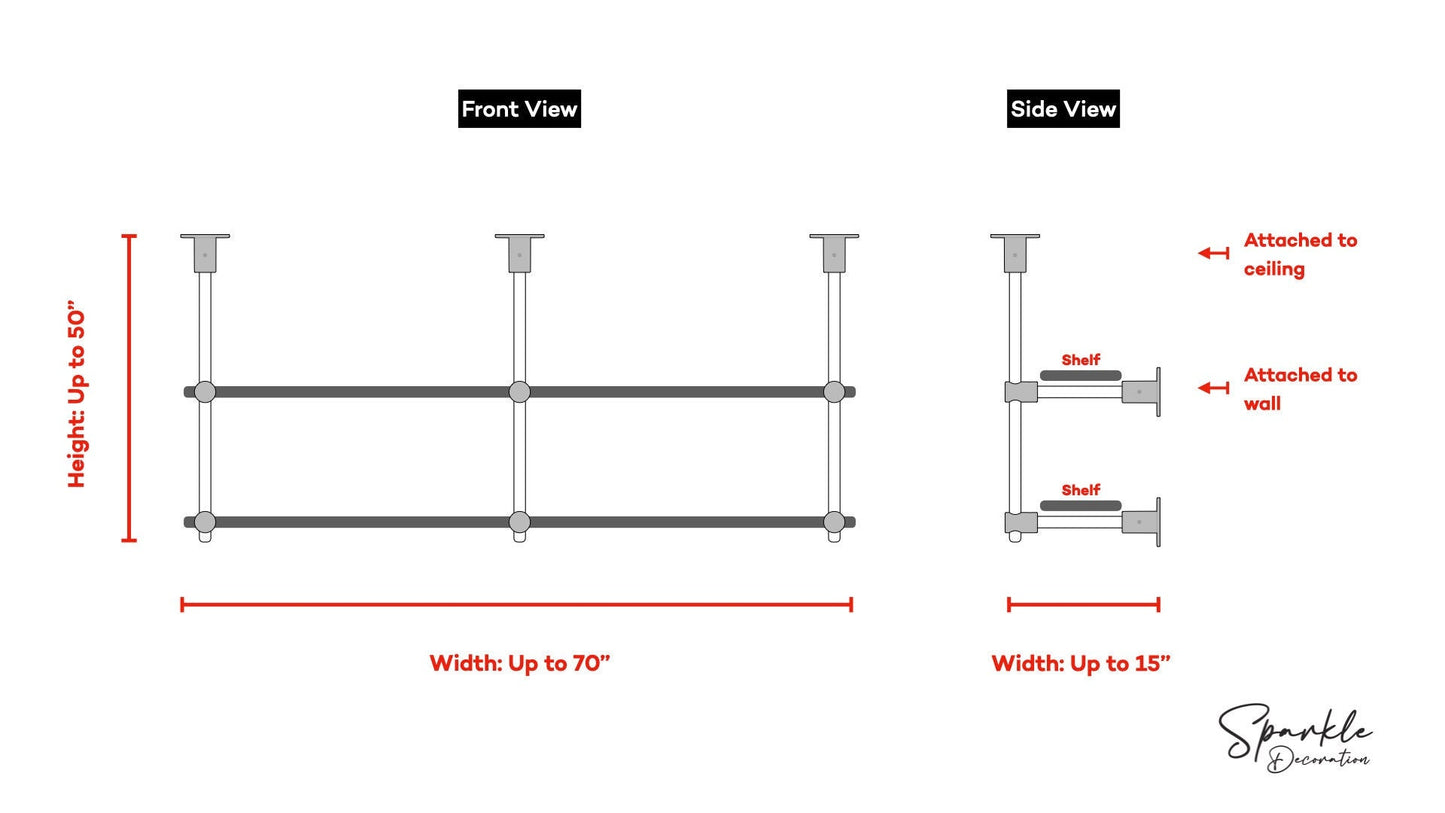 Front View

Side View

Height: Up to 50”

Attached to ceiling

Shelf

Attached to wall

Shelf

Width: Up to 70”

Width: Up to 15”

Sparkle Decoration