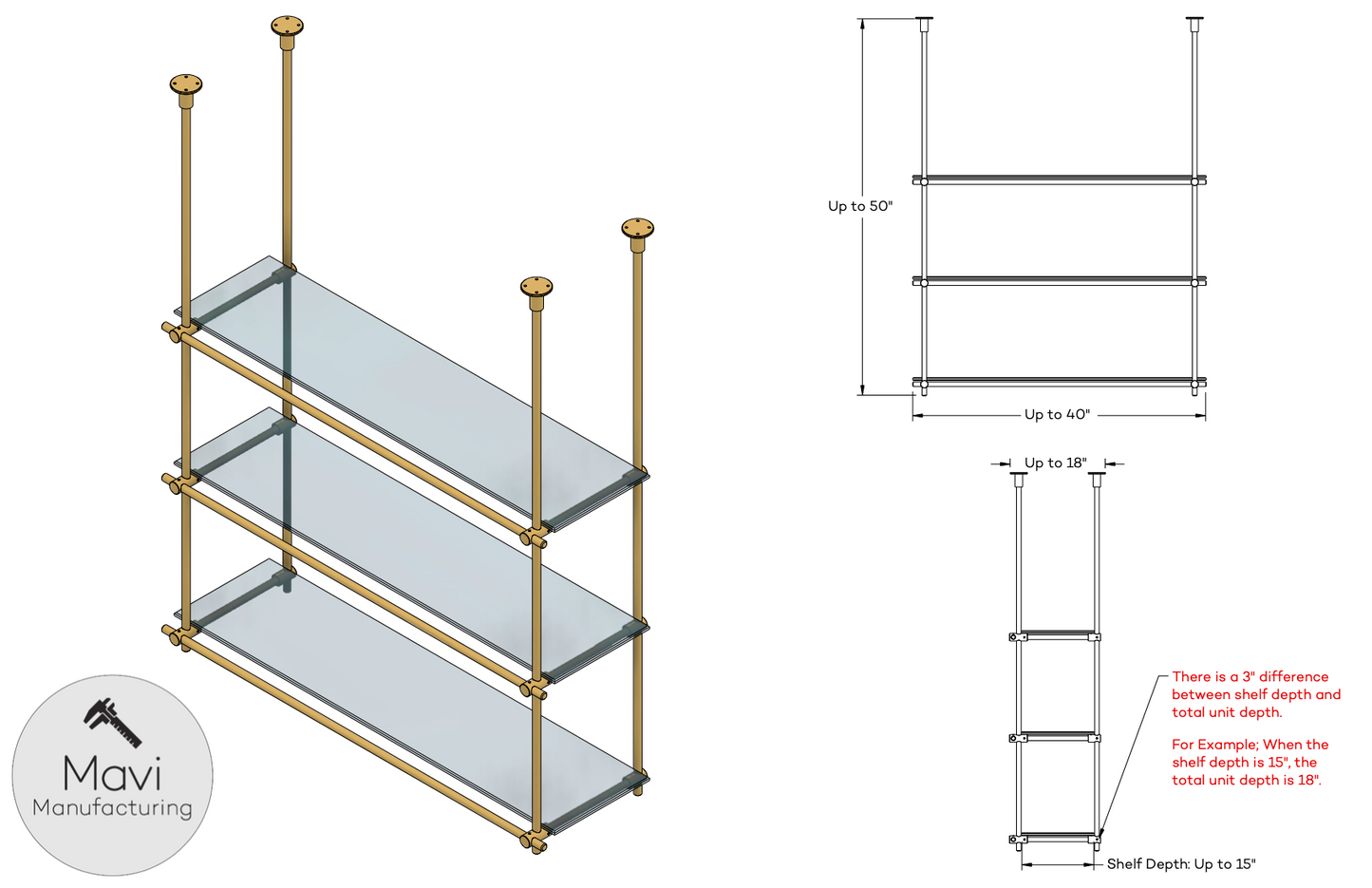 Mavi
Manufacturing

Up to 50"

Up to 40"

Up to 18"

There is a 3" difference between shelf depth and total unit depth.

For Example; When the shelf depth is 15", the total unit depth is 18".

Shelf Depth: Up to 15"