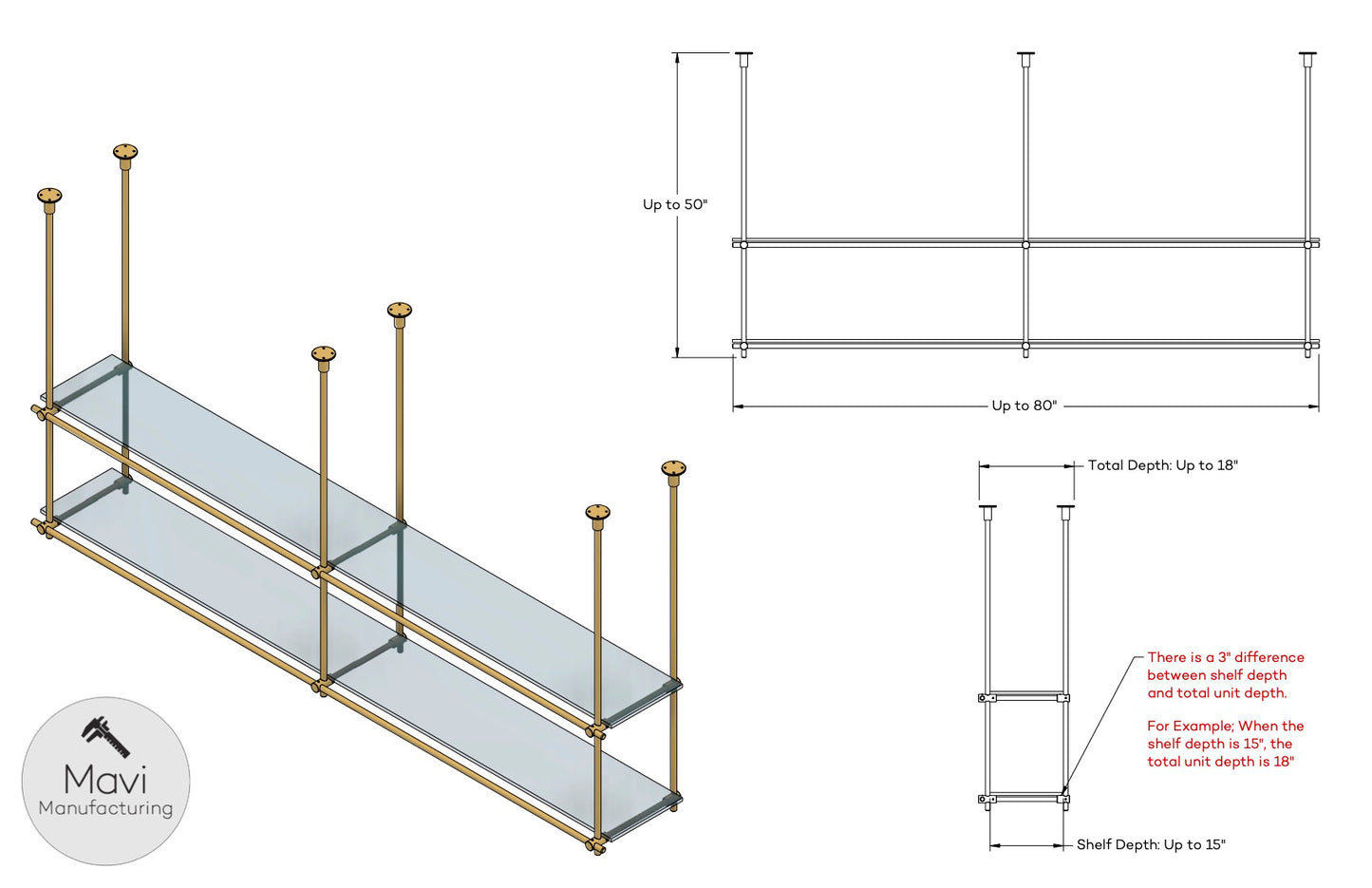 Up to 50"

Up to 80"

Total Depth: Up to 18"

There is a 3" difference between shelf depth and total unit depth.

For Example; When the shelf depth is 15", the total unit depth is 18"

Shelf Depth: Up to 15"

Mavi Manufacturing