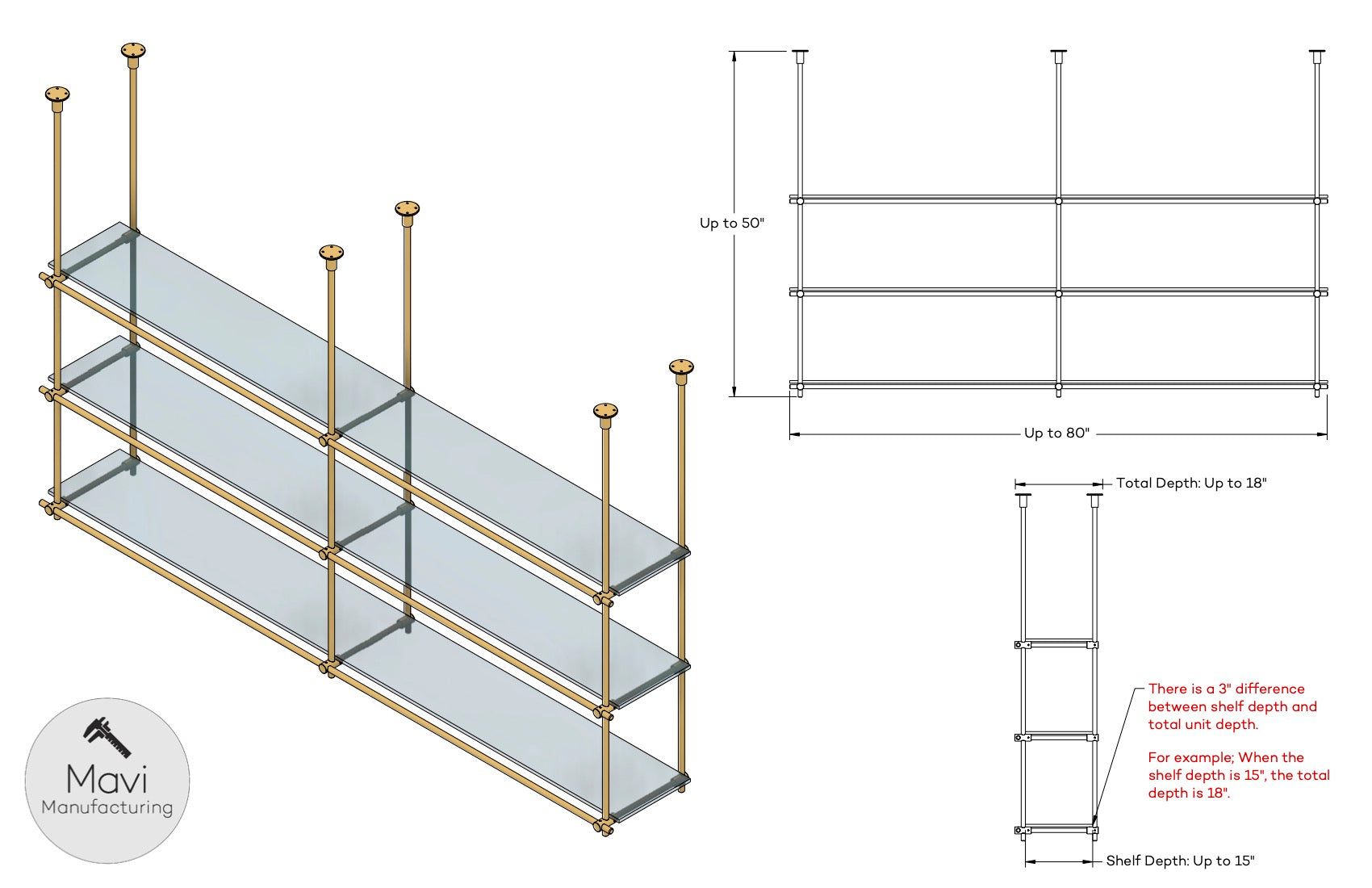 Up to 50"

Up to 80"

Total Depth: Up to 18"

There is a 3" difference between shelf depth and total unit depth.

For example; When the shelf depth is 15", the total depth is 18".

Shelf Depth: Up to 15"

Mavi
Manufacturing